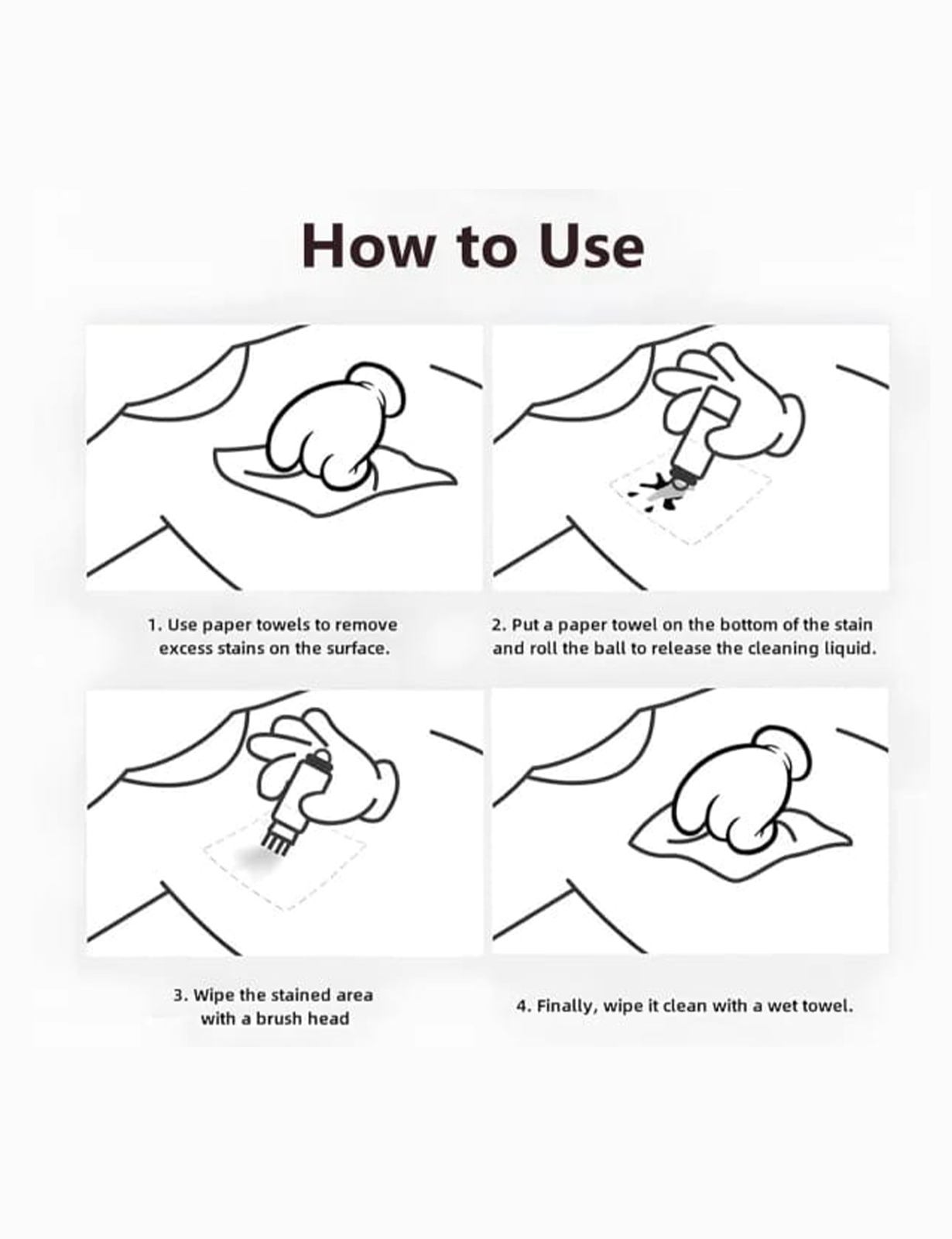 How to Use

1. Use paper towels to remove excess stains on the surface.

2. Put a paper towel on the bottom of the stain and roll the ball to release the cleaning liquid.

3. Wipe the stained area with a brush head

4. Finally, wipe it clean with a wet towel.